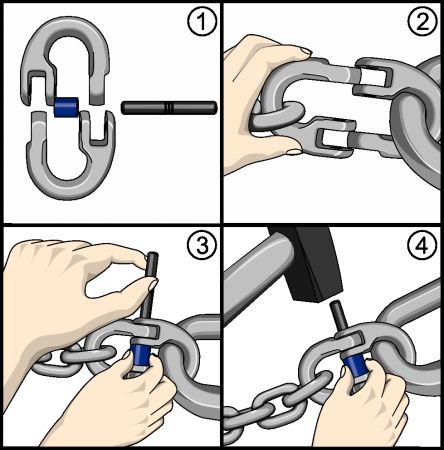 1
2
3
4