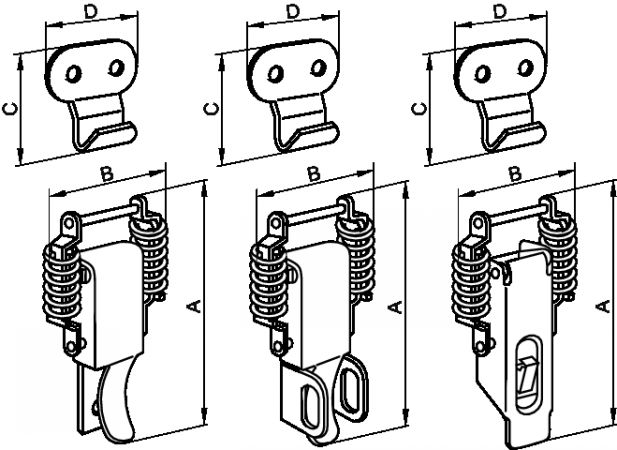 D
C
B
A
D
C
B
A
D
C
B
A